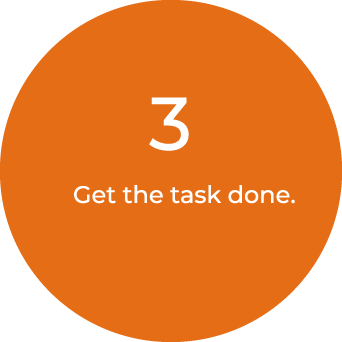 3

Get the task done.